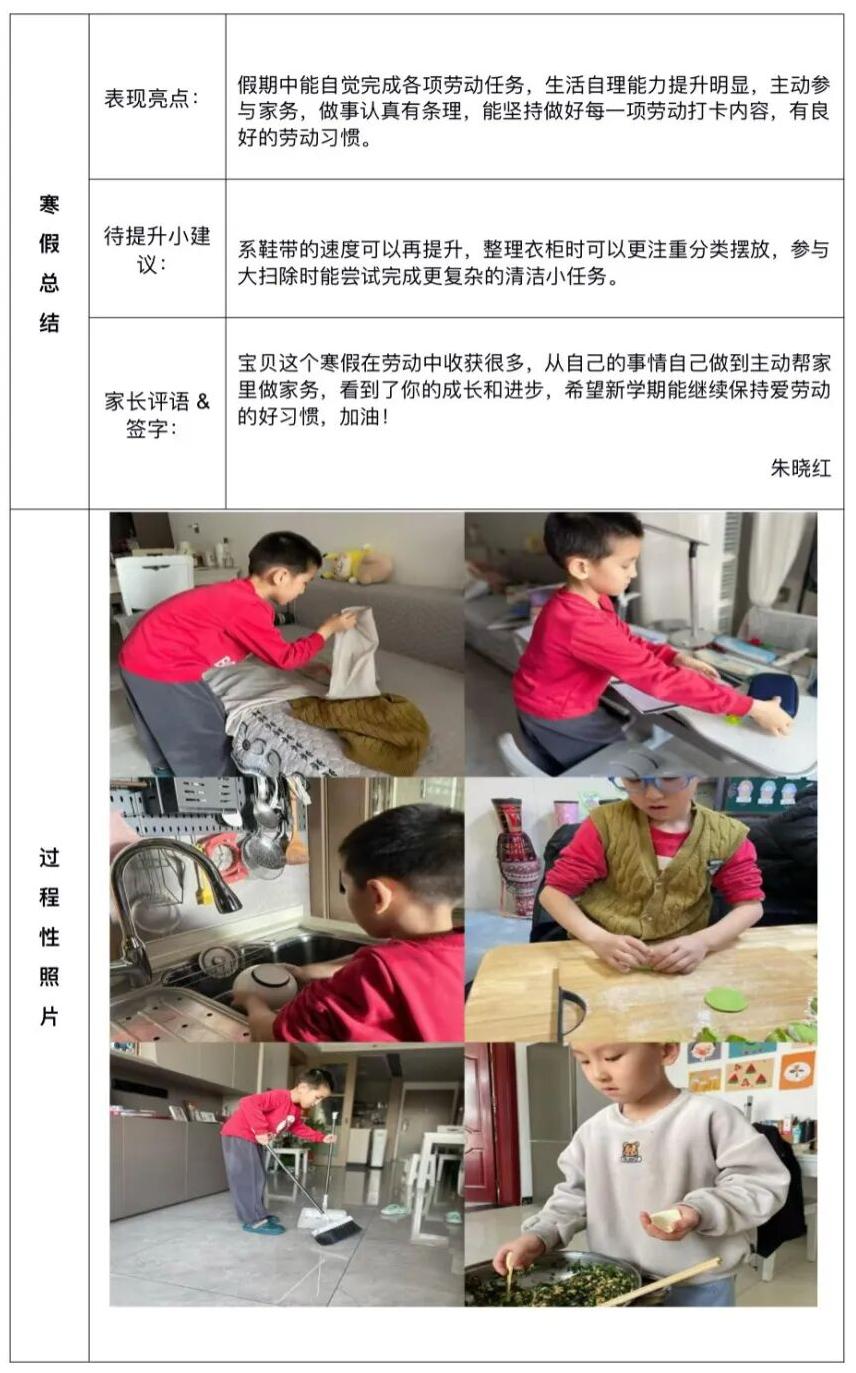 | 寒假总结 | 表现亮点： | 假期中能自觉完成各项劳动任务，生活自理能力提升明显，主动参与家务，做事认真有条理，能坚持做好每一项劳动打卡内容，有良好的劳动习惯。 |
|---|---|---|
| | 待提升小建议： | 系鞋带的速度可以再提升，整理衣柜时可以更注重分类摆放，参与大扫除时能尝试完成更复杂的清洁小任务。 |
| | 家长评语 & 签字： | 宝贝这个寒假在劳动中收获很多，从自己的事情自己做到主动帮家里做家务，看到了你的成长和进步，希望新学期能继续保持爱劳动的好习惯，加油！ 朱晓红 |
| 过程性照片 | | |